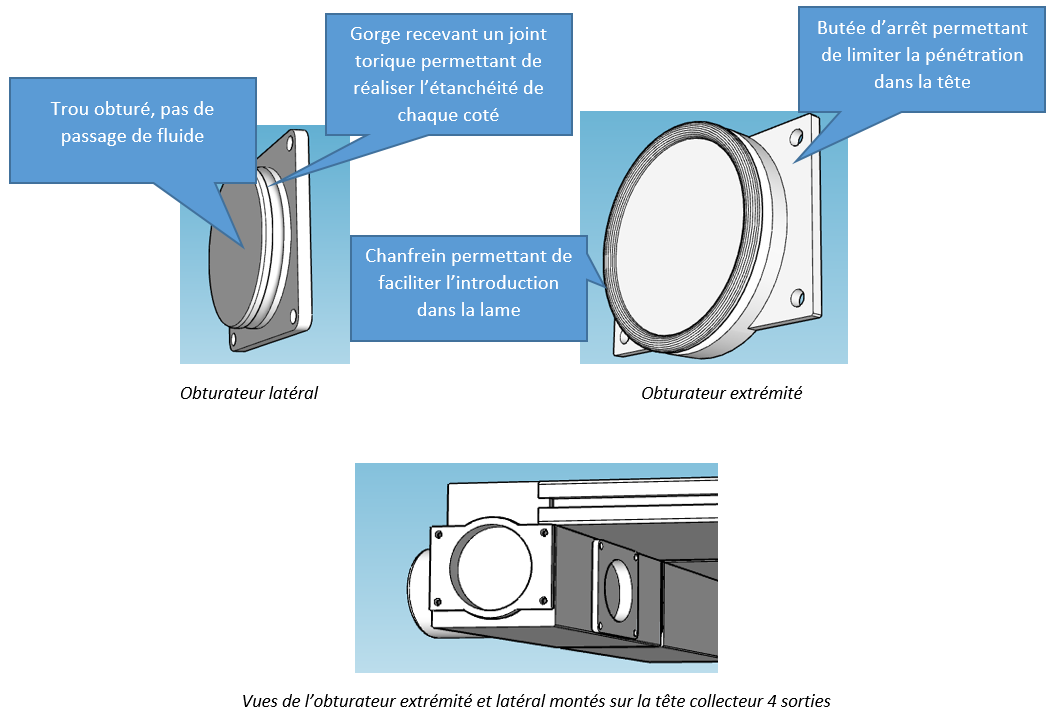 Trou obturé, pas de passage de fluide

Gorge recevant un joint torique permettant de réaliser l'étanchéité de chaque coté

Butée d'arrêt permettant de limiter la pénétration dans la tête

Chanfrein permettant de faciliter l'introduction dans la lame

Obturateur latéral

Obturateur extrémité

Vues de l'obturateur extrémité et latéral montés sur la tête collecteur 4 sorties